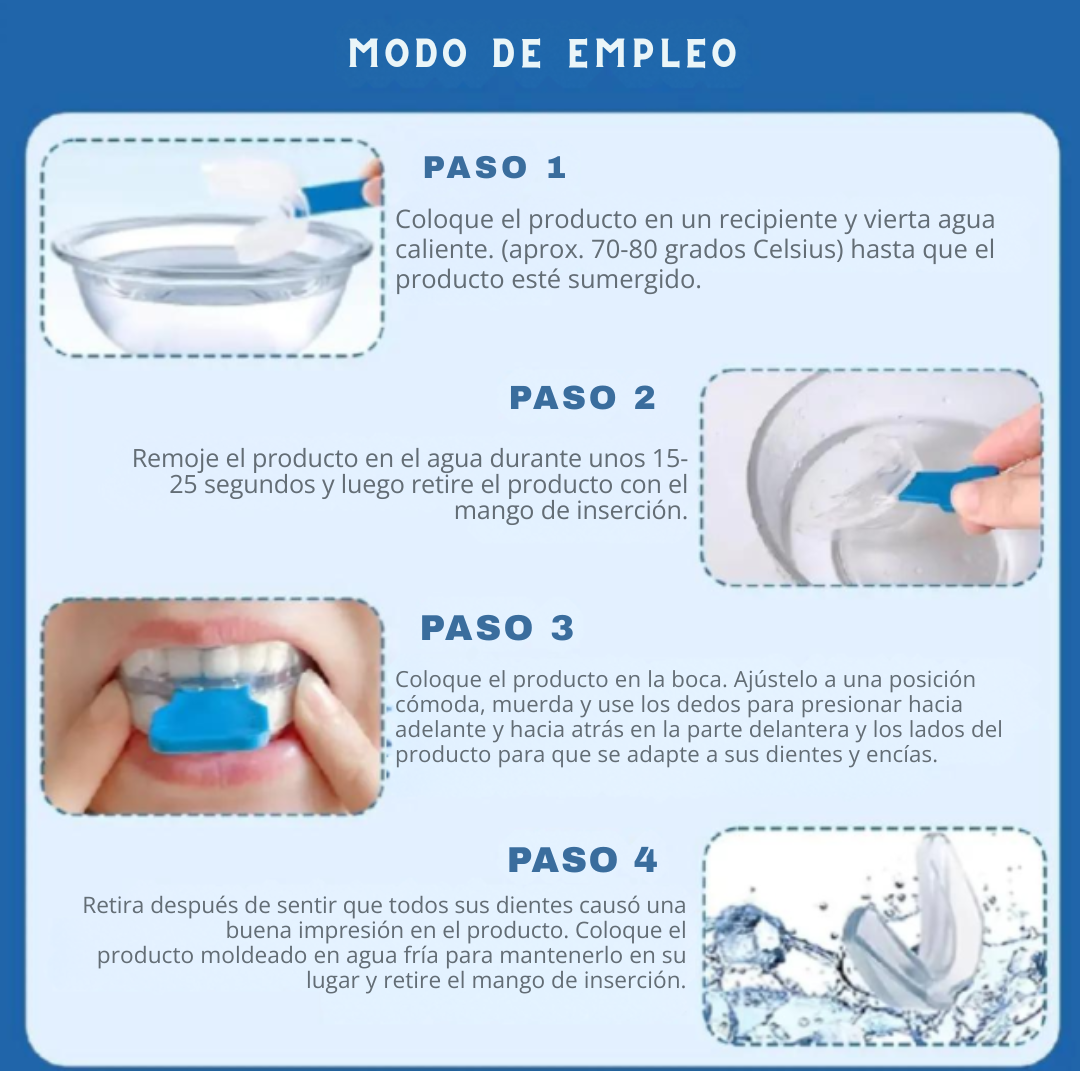 MODO DE EMPLEO

PASO 1

Coloque el producto en un recipiente y vierta agua caliente. (aprox. 70-80 grados Celsius) hasta que el producto esté sumergido.

PASO 2

Remoje el producto en el agua durante unos 15-25 segundos y luego retire el producto con el mango de inserción.

PASO 3

Coloque el producto en la boca. Ajústelo a una posición cómoda, muerda y use los dedos para presionar hacia adelante y hacia atrás en la parte delantera y los lados del producto para que se adapte a sus dientes y encías.

PASO 4

Retira después de sentir que todos sus dientes causó una buena impresión en el producto. Coloque el producto moldeado en agua fría para mantenerlo en su lugar y retire el mango de inserción.