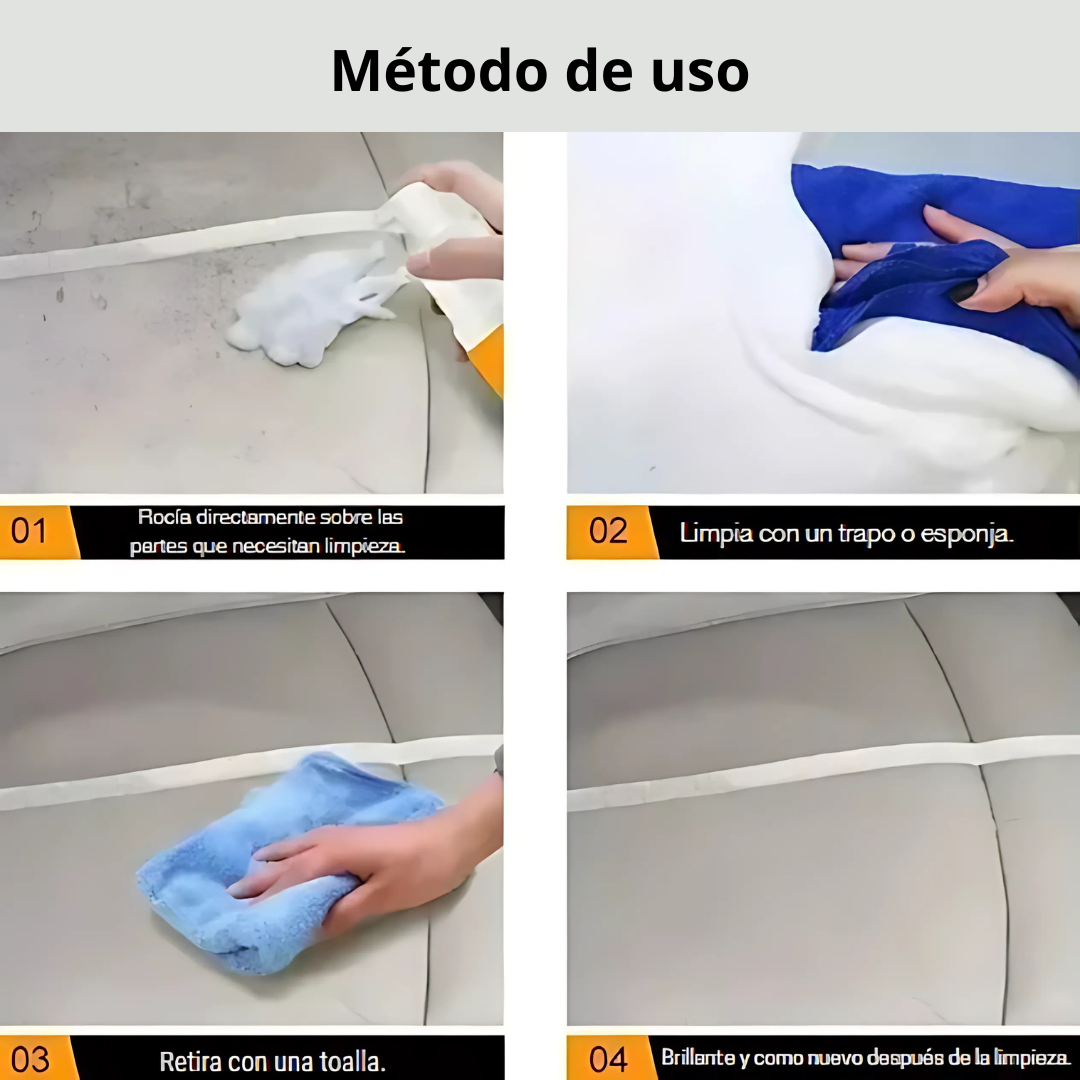 Método de uso

01 Rocía directamente sobre las partes que necesitan limpieza.

02 Limpia con un trapo o esponja.

03 Retira con una toalla.

04 Brillante y como nuevo después de la limpieza.